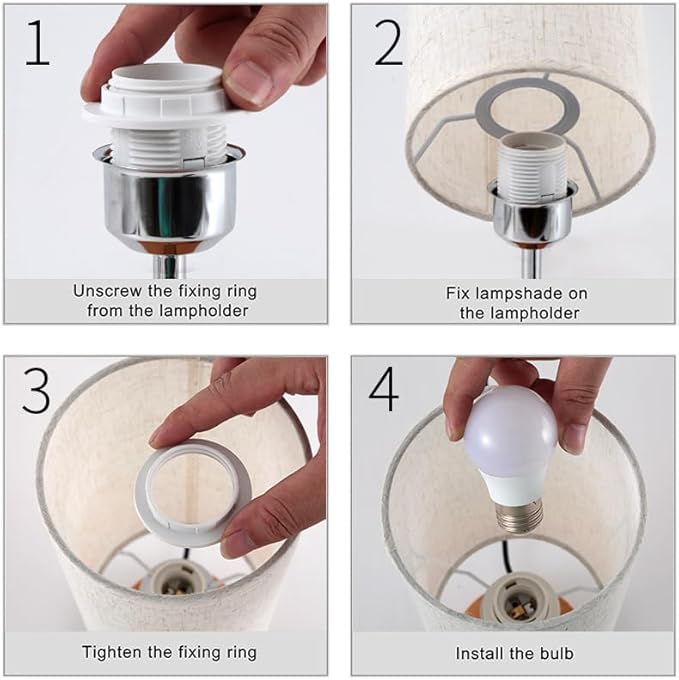 1

Unscrew the fixing ring from the lampholder

2

Fix lampshade on the lampholder

3

Tighten the fixing ring

4

Install the bulb