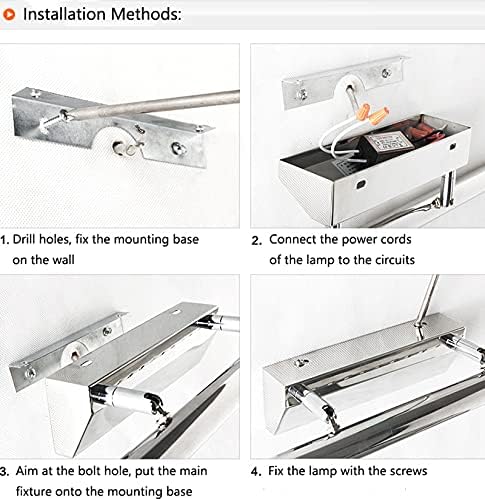 Installation Methods:

1. Drill holes, fix the mounting base on the wall

2. Connect the power cords of the lamp to the circuits

3. Aim at the bolt hole, put the main fixture onto the mounting base

4. Fix the lamp with the screws