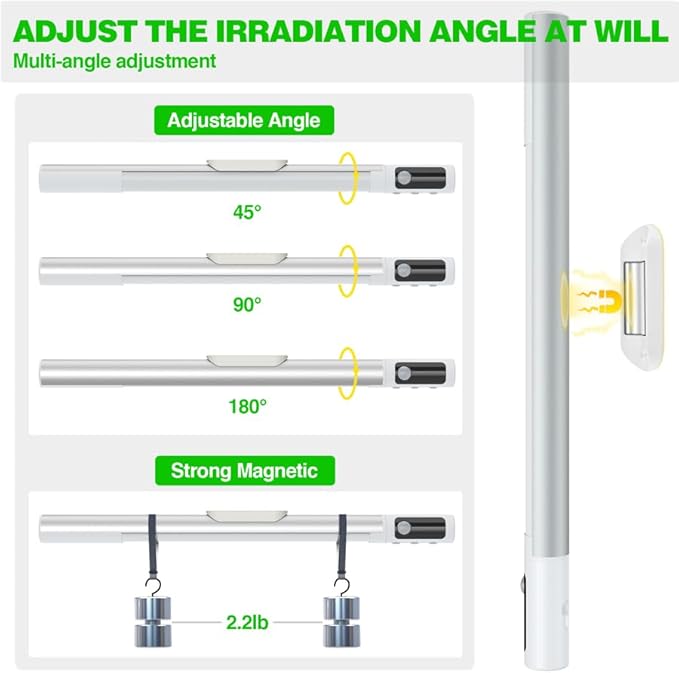 ADJUST THE IRRADIATION ANGLE AT WILL
Multi-angle adjustment

Adjustable Angle

45°

90°

180°

Strong Magnetic

2.2lb