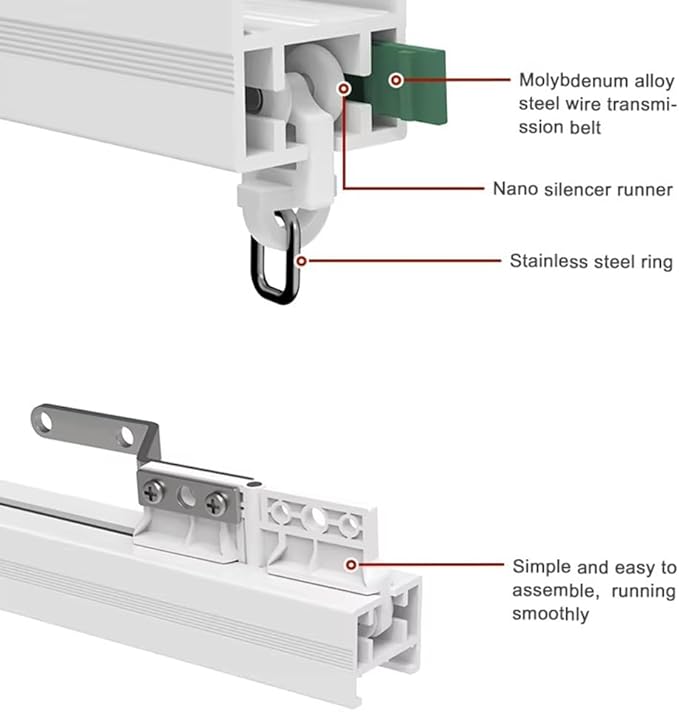 Molybdenum alloy steel wire transmission belt

Nano silencer runner

Stainless steel ring

Simple and easy to assemble, running smoothly