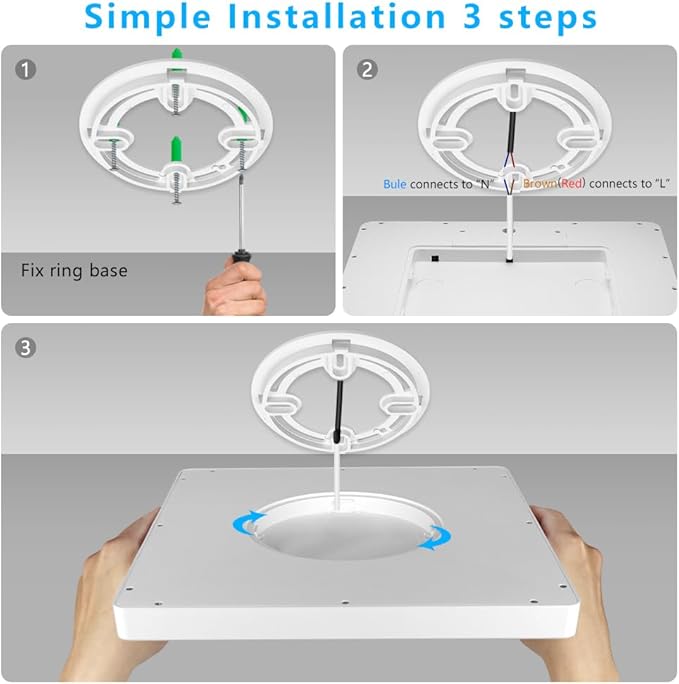 Simple Installation 3 steps

1

Fix ring base

2

Bule connects to "N" Brown(Red) connects to "L"

3