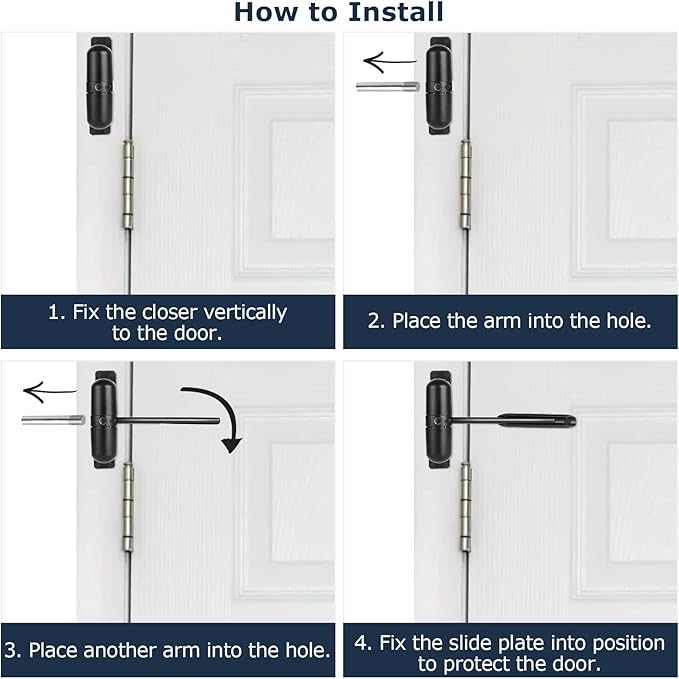 How to Install

1. Fix the closer vertically to the door.

2. Place the arm into the hole.

3. Place another arm into the hole.

4. Fix the slide plate into position to protect the door.