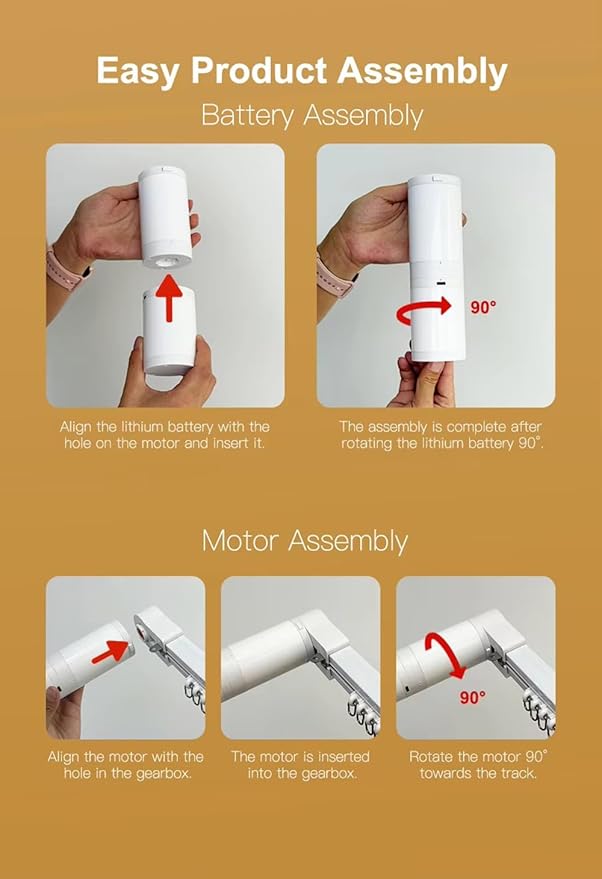 Easy Product Assembly

Battery Assembly

90°

Align the lithium battery with the hole on the motor and insert it.

The assembly is complete after rotating the lithium battery 90°.

Motor Assembly

90°

Align the motor with the hole in the gearbox.

The motor is inserted into the gearbox.

Rotate the motor 90° towards the track.