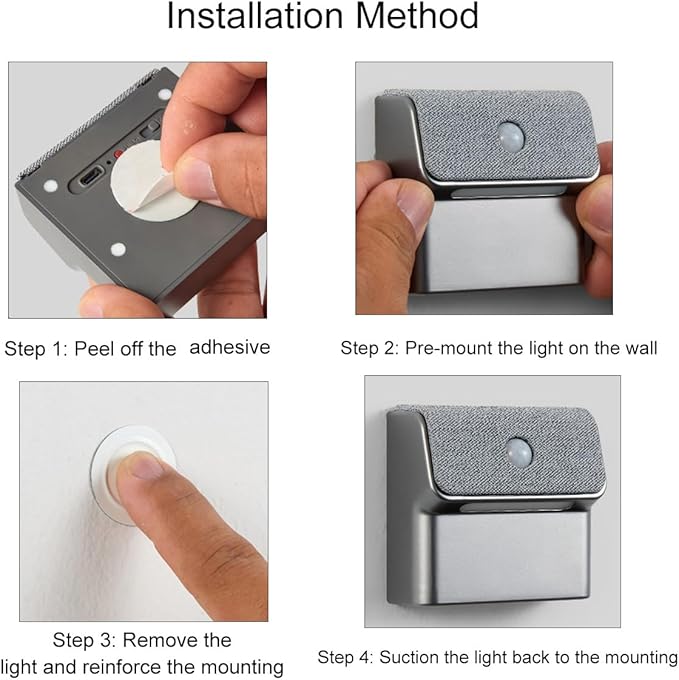 Installation Method

Step 1: Peel off the adhesive

Step 2: Pre-mount the light on the wall

Step 3: Remove the light and reinforce the mounting

Step 4: Suction the light back to the mounting