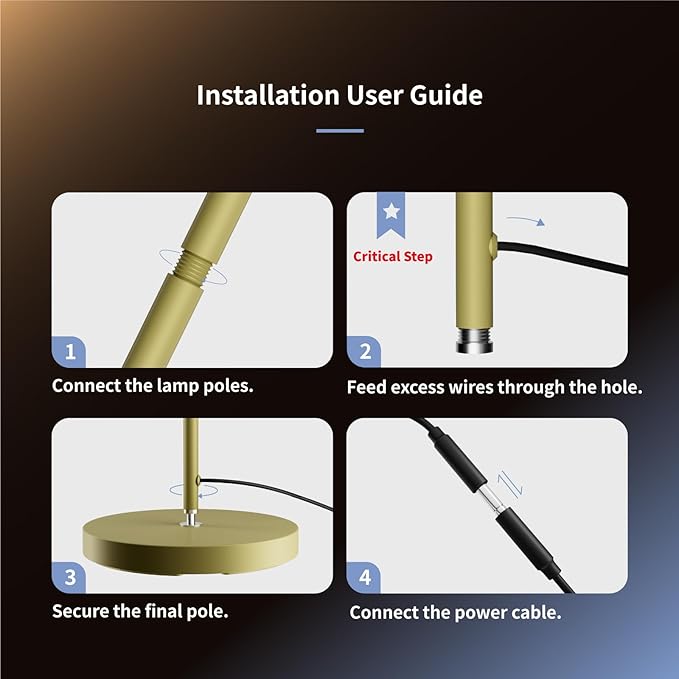 Installation User Guide

1
Connect the lamp poles.

Critical Step
2
Feed excess wires through the hole.

3
Secure the final pole.

4
Connect the power cable.