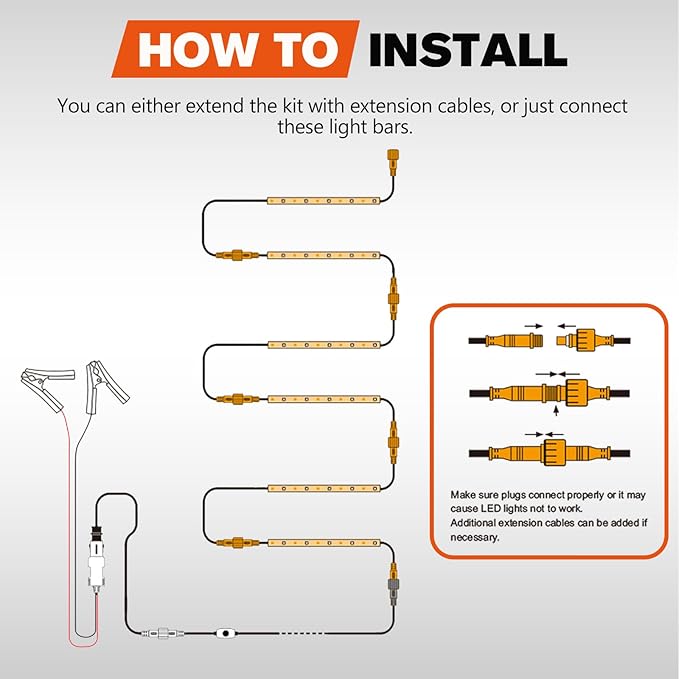 HOW TO INSTALL

You can either extend the kit with extension cables, or just connect these light bars.

Make sure plugs connect properly or it may cause LED lights not to work.
Additional extension cables can be added if necessary.