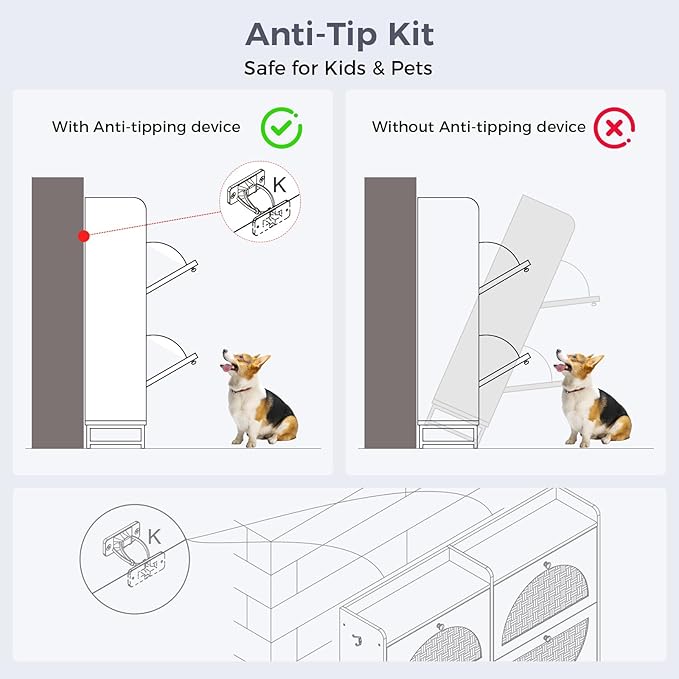 Anti-Tip Kit
Safe for Kids & Pets

With Anti-tipping device

K

Without Anti-tipping device

K