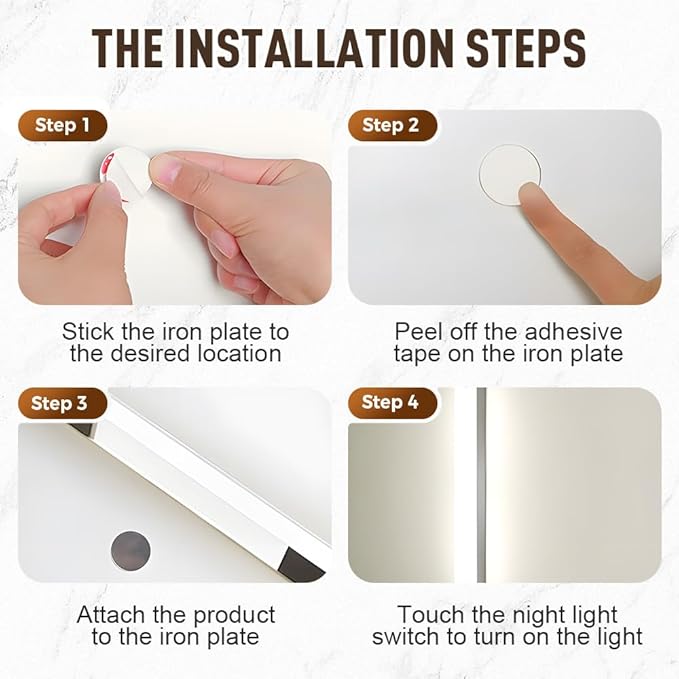 THE INSTALLATION STEPS

Step 1

Stick the iron plate to the desired location

Step 2

Peel off the adhesive tape on the iron plate

Step 3

Attach the product to the iron plate

Step 4

Touch the night light switch to turn on the light