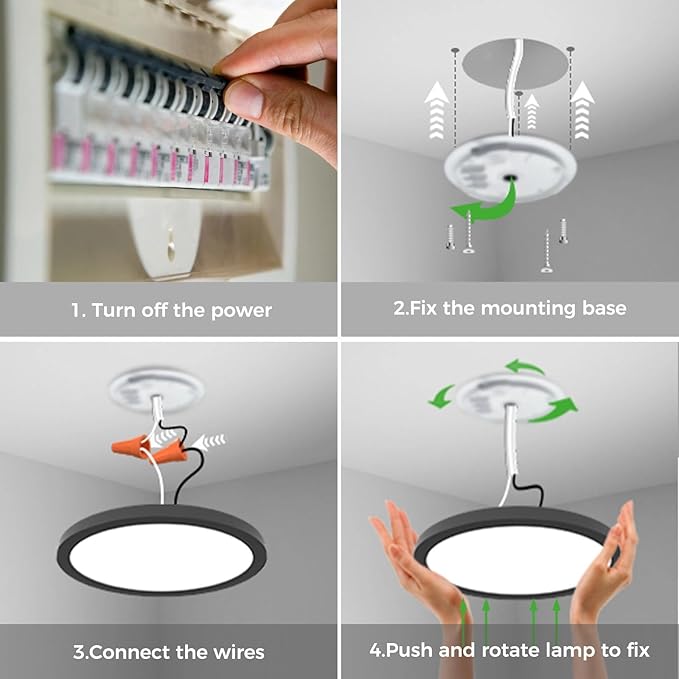 1. Turn off the power

2.Fix the mounting base

3.Connect the wires

4.Push and rotate lamp to fix