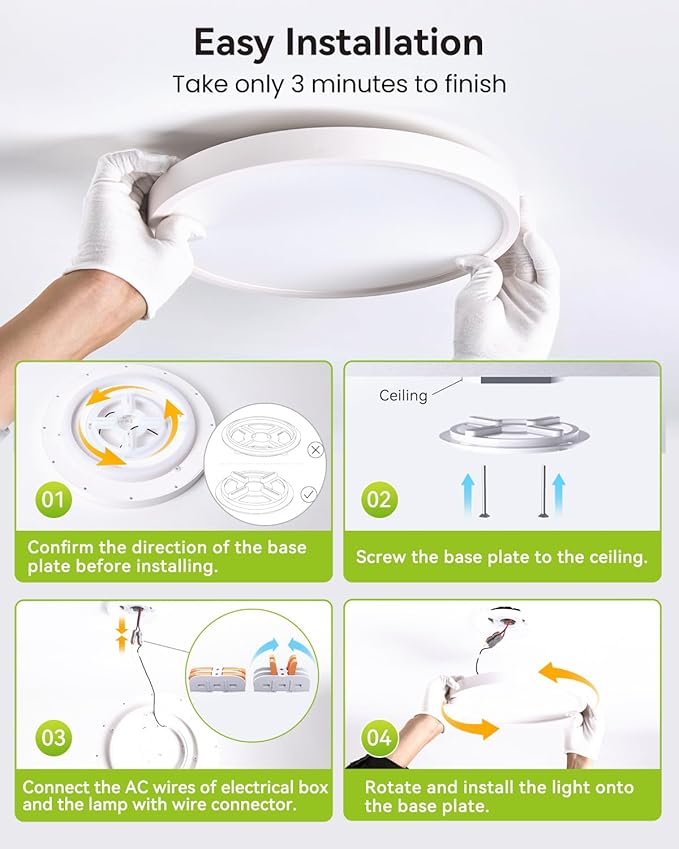 Easy Installation

Take only 3 minutes to finish

01

Confirm the direction of the base plate before installing.

Ceiling

02

Screw the base plate to the ceiling.

03

Connect the AC wires of electrical box and the lamp with wire connector.

04

Rotate and install the light onto the base plate.