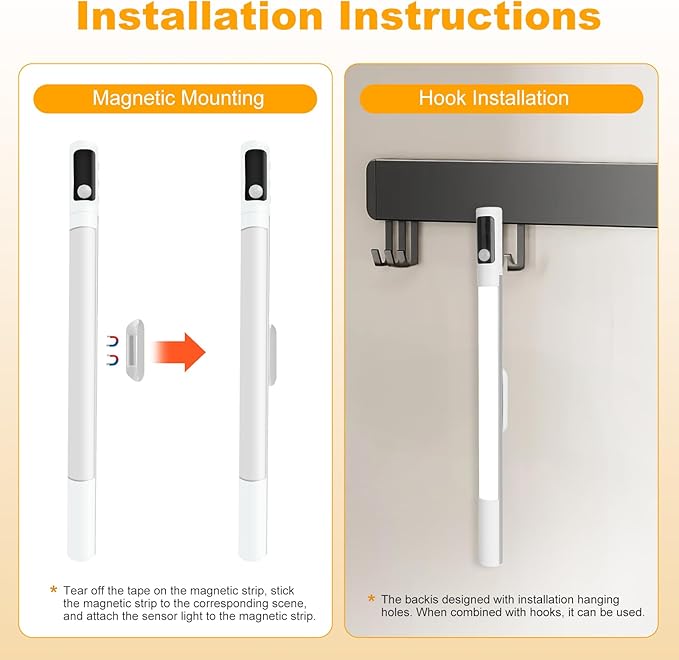 Installation Instructions

Magnetic Mounting

* Tear off the tape on the magnetic strip, stick the magnetic strip to the corresponding scene, and attach the sensor light to the magnetic strip.

Hook Installation

* The backis designed with installation hanging holes. When combined with hooks, it can be used.