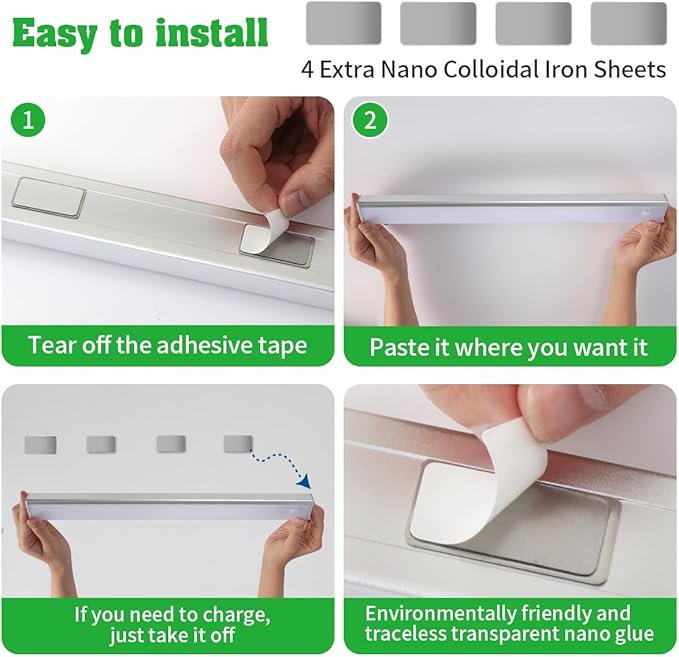 Easy to install

4 Extra Nano Colloidal Iron Sheets

1

Tear off the adhesive tape

2

Paste it where you want it

If you need to charge, just take it off

Environmentally friendly and traceless transparent nano glue