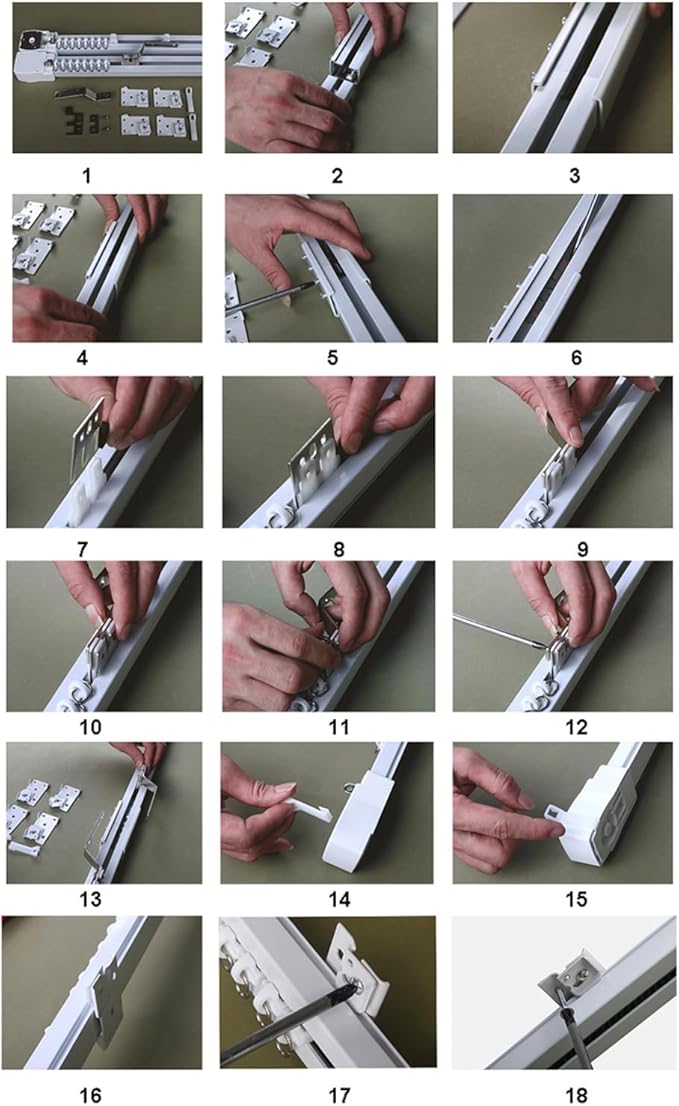 1
2
3
4
5
6
7
8
9
10
11
12
13
14
15
16
17
18