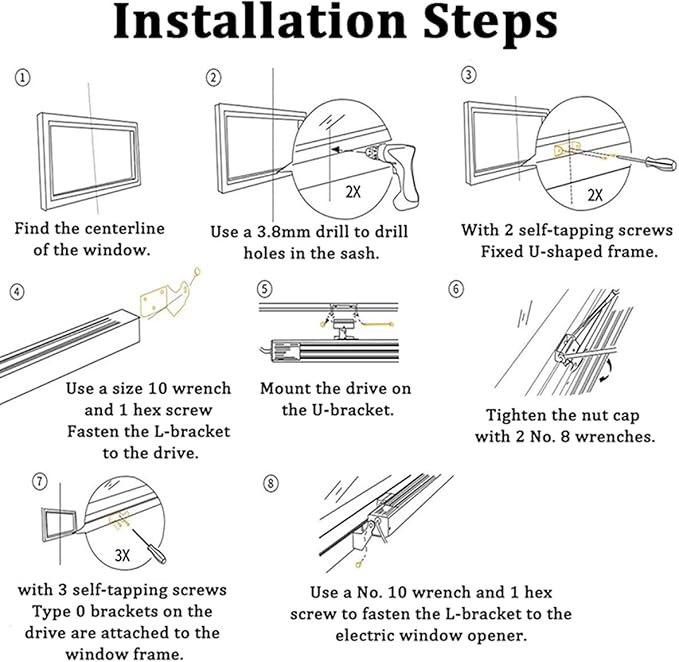 Installation Steps

①

Find the centerline of the window.

②

2X

Use a 3.8mm drill to drill holes in the sash.

③

2X

With 2 self-tapping screws Fixed U-shaped frame.

④

Use a size 10 wrench and 1 hex screw Fasten the L-bracket to the drive.

⑤

Mount the drive on the U-bracket.

⑥

Tighten the nut cap with 2 No. 8 wrenches.

⑦

3X

with 3 self-tapping screws Type 0 brackets on the drive are attached to the window frame.

⑧

Use a No. 10 wrench and 1 hex screw to fasten the L-bracket to the electric window opener.