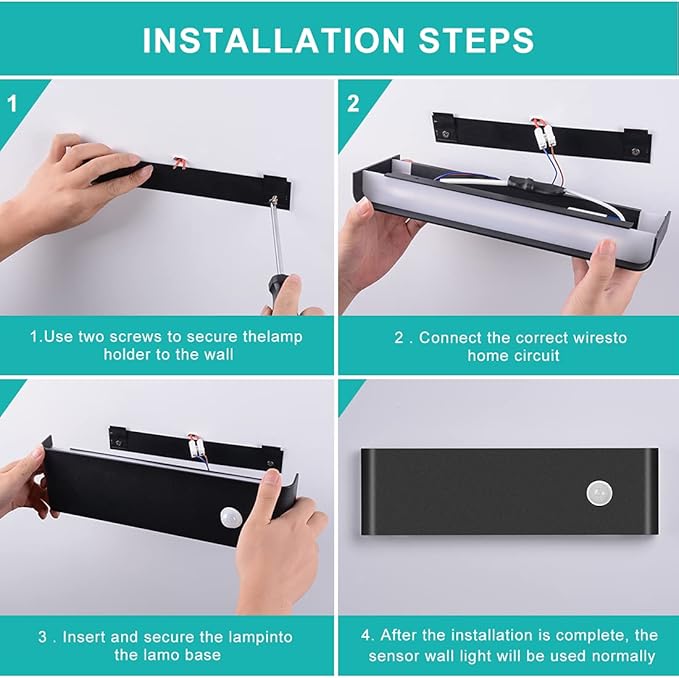 INSTALLATION STEPS

1

1.Use two screws to secure thelamp holder to the wall

2

2 . Connect the correct wiresto home circuit

3 . Insert and secure the lampinto the lamo base

4. After the installation is complete, the sensor wall light will be used normally