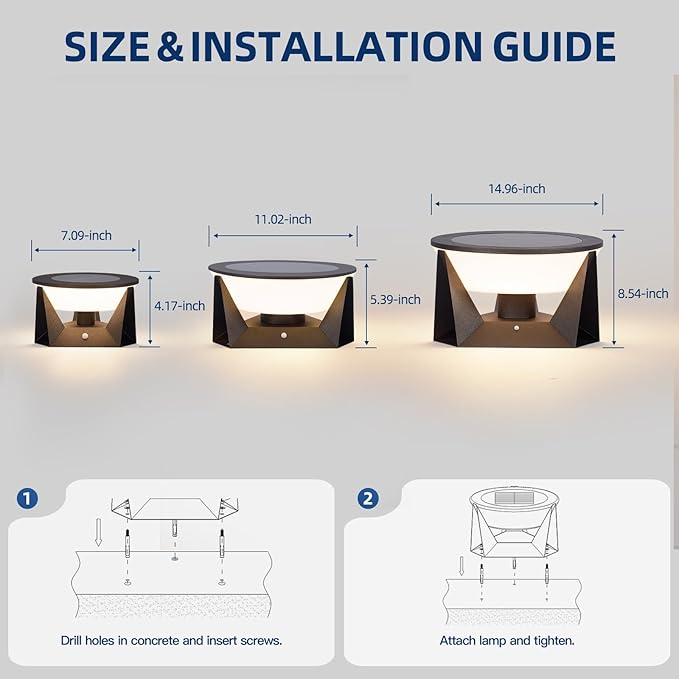 SIZE & INSTALLATION GUIDE

7.09-inch
4.17-inch

11.02-inch
5.39-inch

14.96-inch
8.54-inch

1
Drill holes in concrete and insert screws.

2
Attach lamp and tighten.