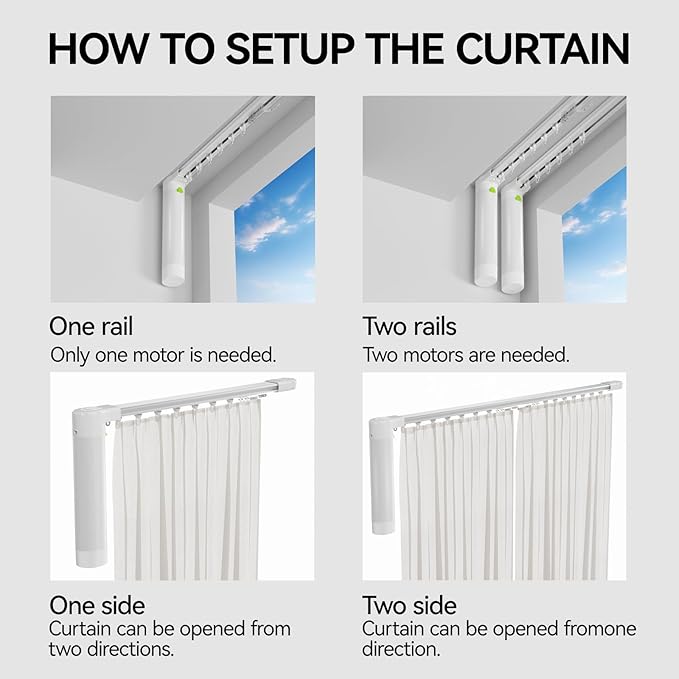 HOW TO SETUP THE CURTAIN

One rail
Only one motor is needed.

Two rails
Two motors are needed.

One side
Curtain can be opened from two directions.

Two side
Curtain can be opened fromone direction.