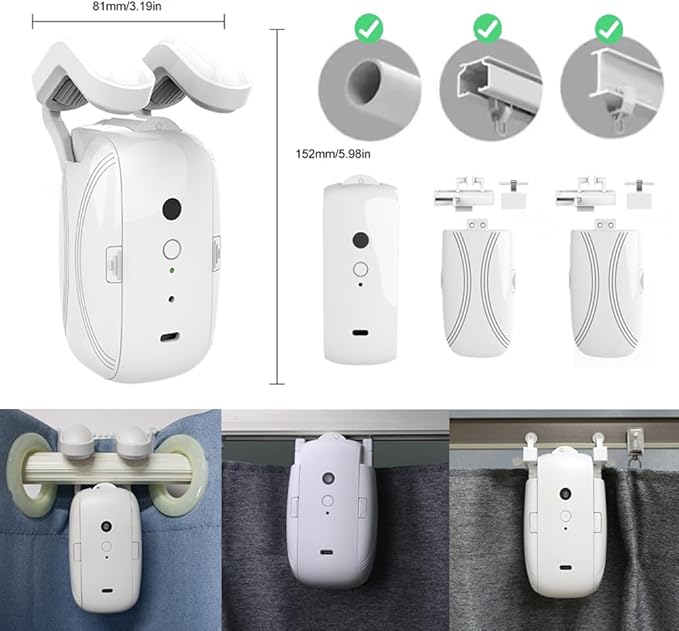 81mm/3.19in

152mm/5.98in