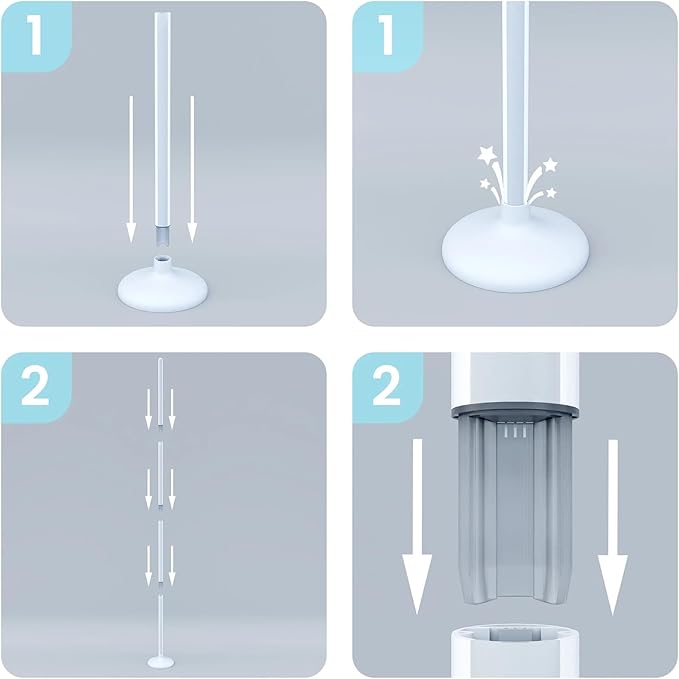 1

1

2

2