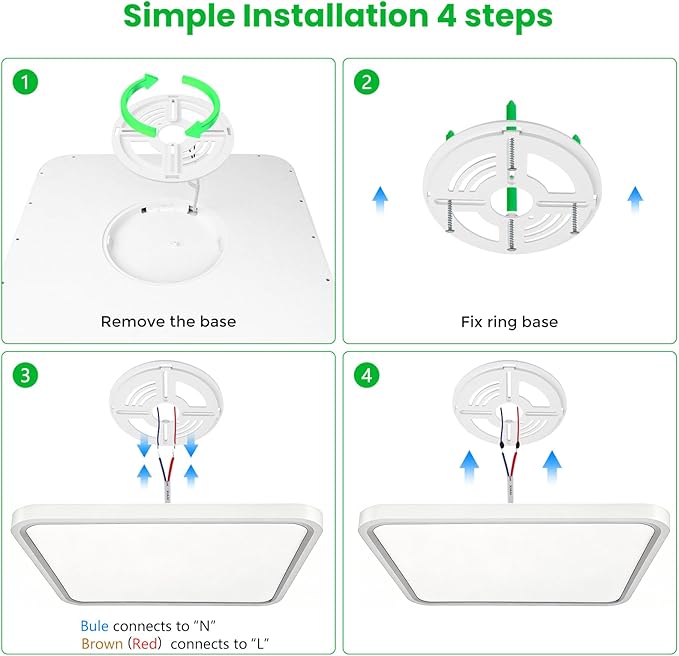 Simple Installation 4 steps

1

Remove the base

2

Fix ring base

3

Bule connects to “N”
Brown (Red) connects to “L”

4