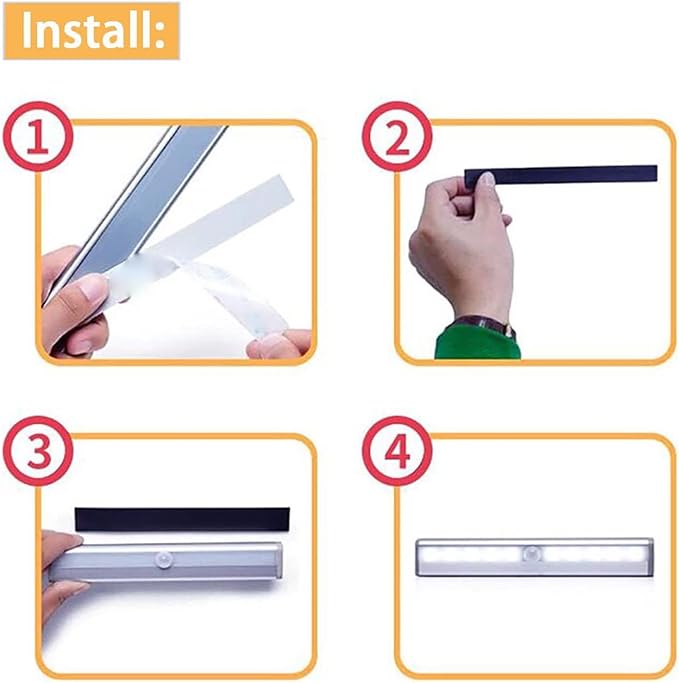 Install:

1

2

3

4