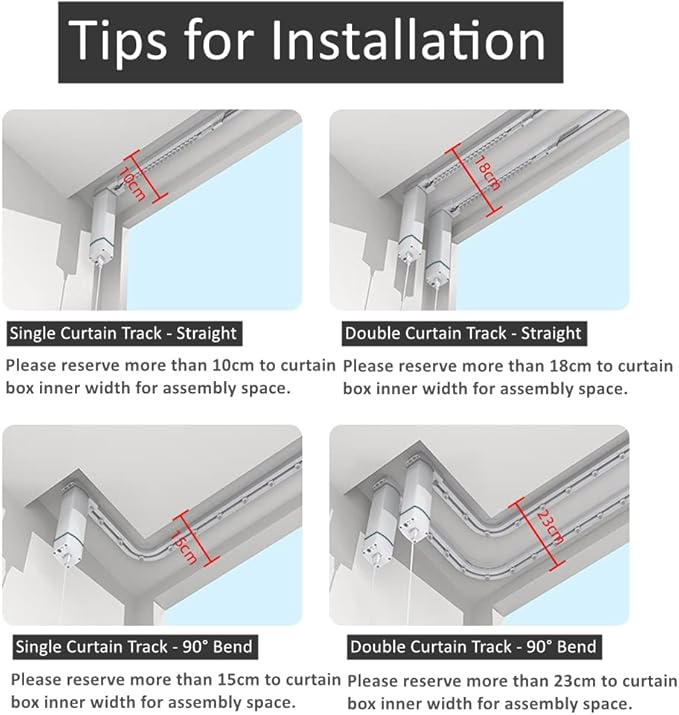 Tips for Installation

10cm

Single Curtain Track - Straight

Please reserve more than 10cm to curtain box inner width for assembly space.

18cm

Double Curtain Track - Straight

Please reserve more than 18cm to curtain box inner width for assembly space.

15cm

Single Curtain Track - 90° Bend

Please reserve more than 15cm to curtain box inner width for assembly space.

23cm

Double Curtain Track - 90° Bend

Please reserve more than 23cm to curtain box inner width for assembly space.