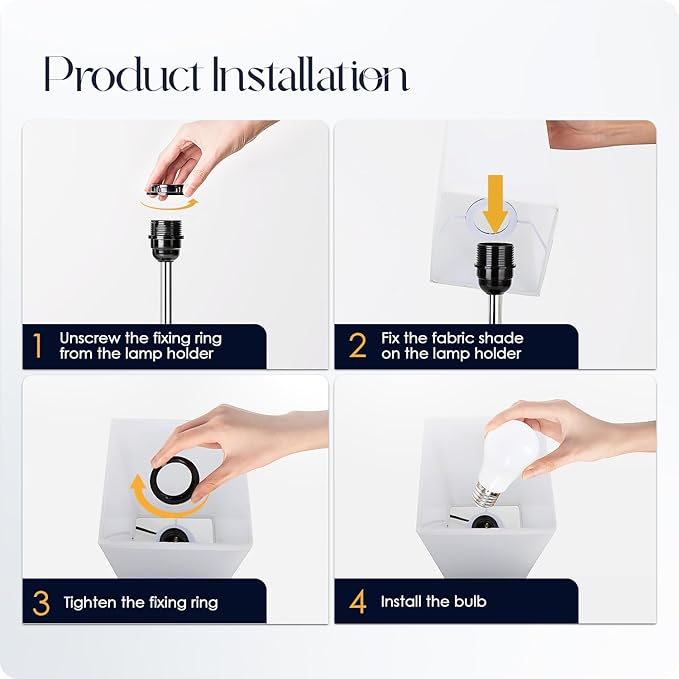 Product Installation

1 Unscrew the fixing ring from the lamp holder

2 Fix the fabric shade on the lamp holder

3 Tighten the fixing ring

4 Install the bulb