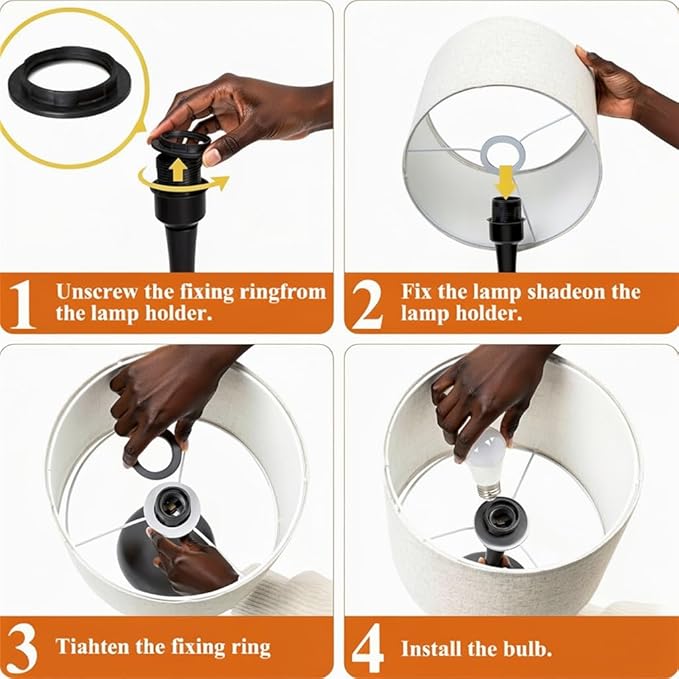 1 Unscrew the fixing ringfrom the lamp holder.

2 Fix the lamp shadeon the lamp holder.

3 Tiahten the fixing ring

4 Install the bulb.