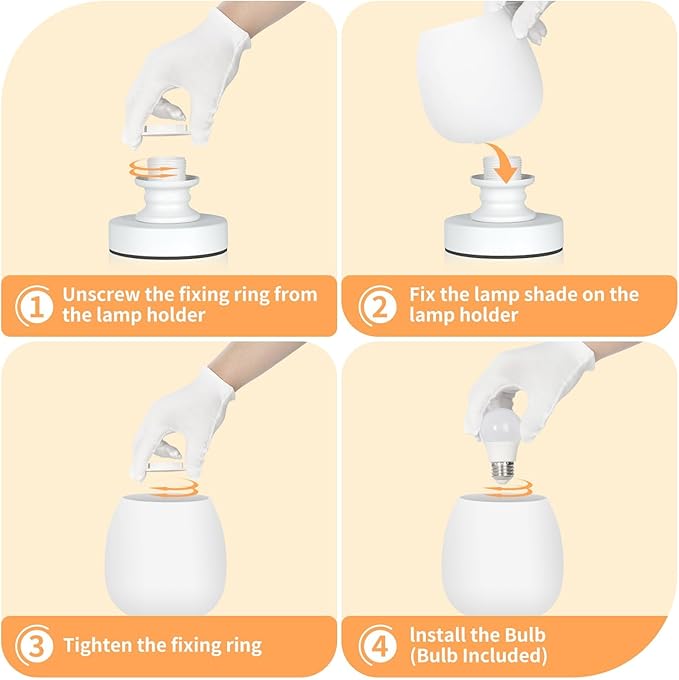 1 Unscrew the fixing ring from the lamp holder

2 Fix the lamp shade on the lamp holder

3 Tighten the fixing ring

4 Install the Bulb (Bulb Included)