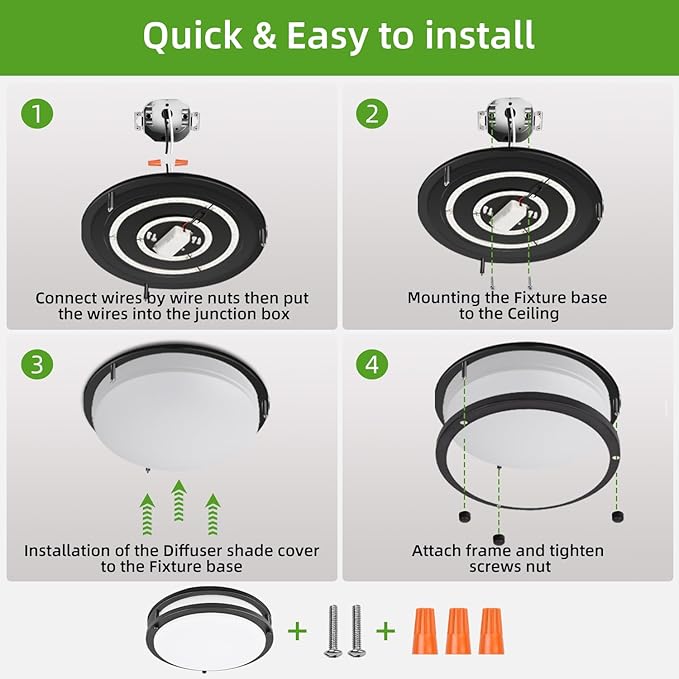 Quick & Easy to install

1

Connect wires by wire nuts then put the wires into the junction box

2

Mounting the Fixture base to the Ceiling

3

Installation of the Diffuser shade cover to the Fixture base

4

Attach frame and tighten screws nut

+ +