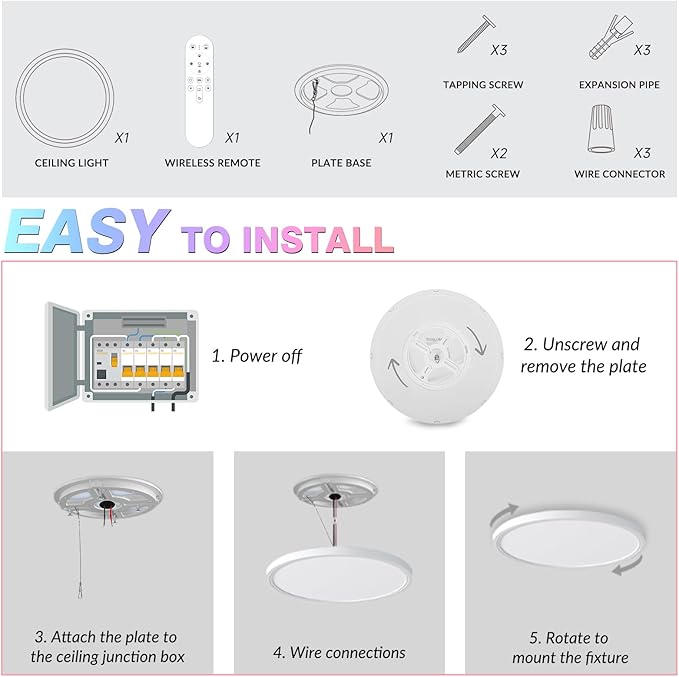 X1
CEILING LIGHT

X1
WIRELESS REMOTE

X1
PLATE BASE

X3
TAPPING SCREW

X3
EXPANSION PIPE

X2
METRIC SCREW

X3
WIRE CONNECTOR

EASY TO INSTALL

1. Power off

2. Unscrew and remove the plate

3. Attach the plate to the ceiling junction box

4. Wire connections

5. Rotate to mount the fixture