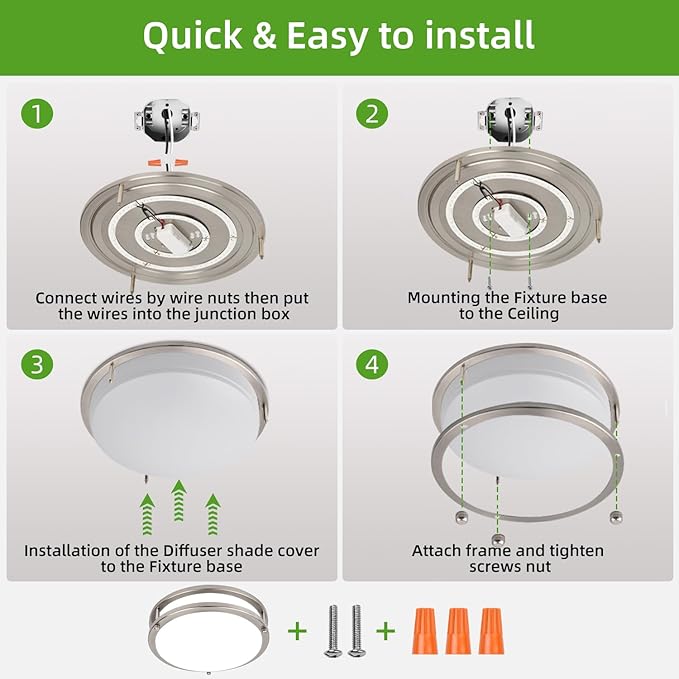 Quick & Easy to install

1

Connect wires by wire nuts then put the wires into the junction box

2

Mounting the Fixture base to the Ceiling

3

Installation of the Diffuser shade cover to the Fixture base

4

Attach frame and tighten screws nut

+ +