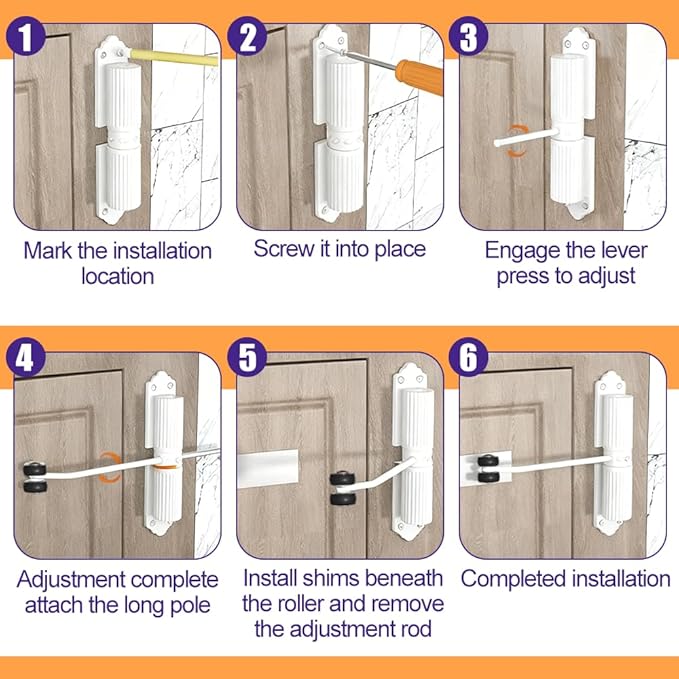 1

Mark the installation location

2

Screw it into place

3

Engage the lever press to adjust

4

Adjustment complete attach the long pole

5

Install shims beneath the roller and remove the adjustment rod

6

Completed installation