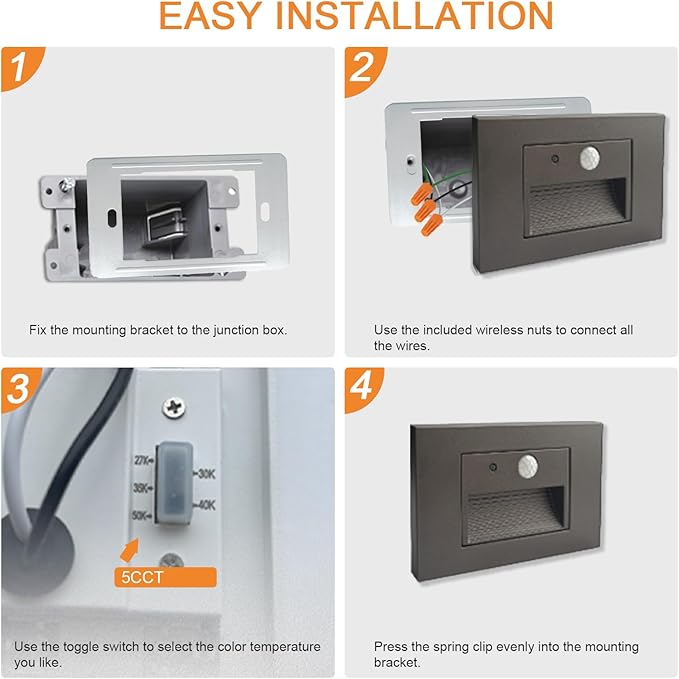 EASY INSTALLATION

1

Fix the mounting bracket to the junction box.

2

Use the included wireless nuts to connect all the wires.

3

27K
35K
50K
30K
40K

5CCT

Use the toggle switch to select the color temperature you like.

4

Press the spring clip evenly into the mounting bracket.