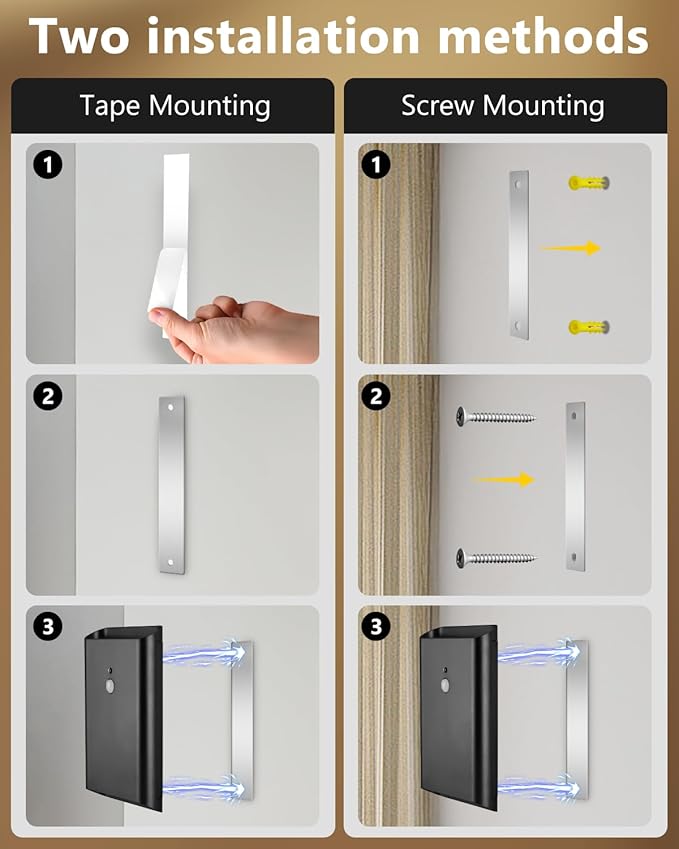 Two installation methods

Tape Mounting

1

2

3

Screw Mounting

1

2

3