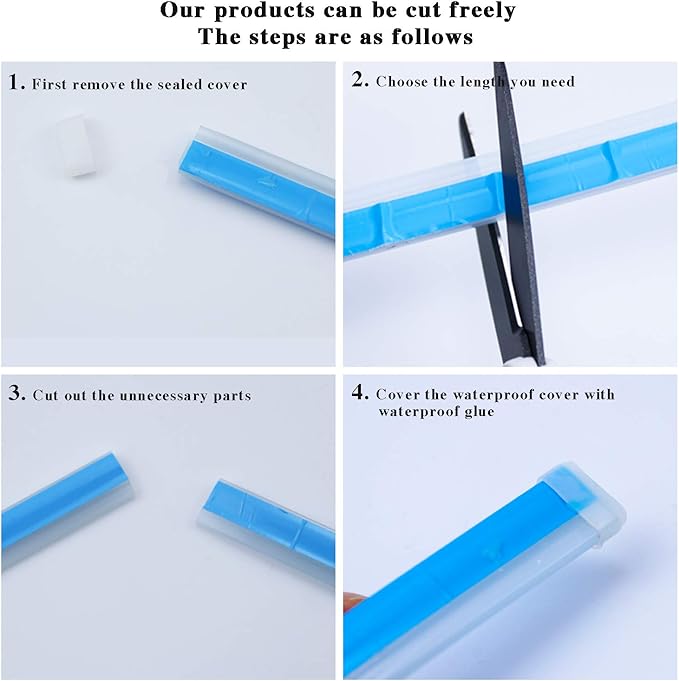 Our products can be cut freely
The steps are as follows

1. First remove the sealed cover

2. Choose the length you need

3. Cut out the unnecessary parts

4. Cover the waterproof cover with waterproof glue