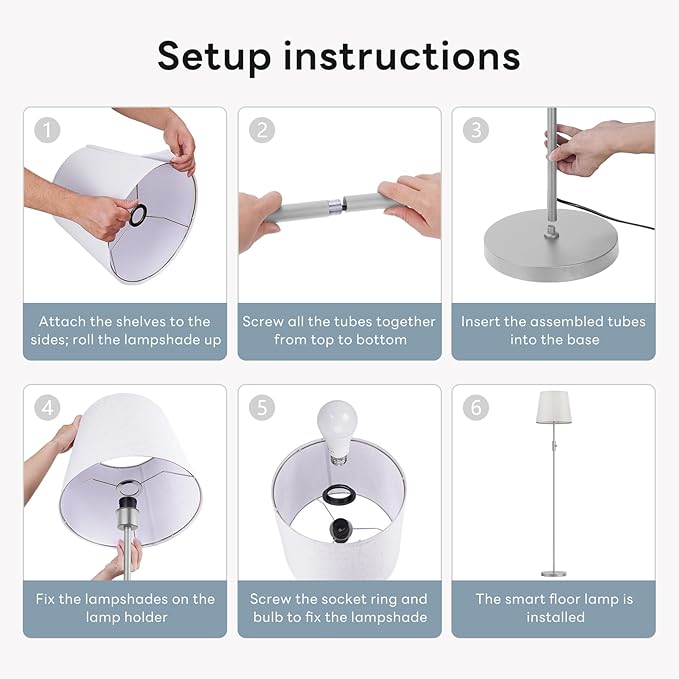 Setup instructions

1

Attach the shelves to the sides; roll the lampshade up

2

Screw all the tubes together from top to bottom

3

Insert the assembled tubes into the base

4

Fix the lampshades on the lamp holder

5

Screw the socket ring and bulb to fix the lampshade

6

The smart floor lamp is installed