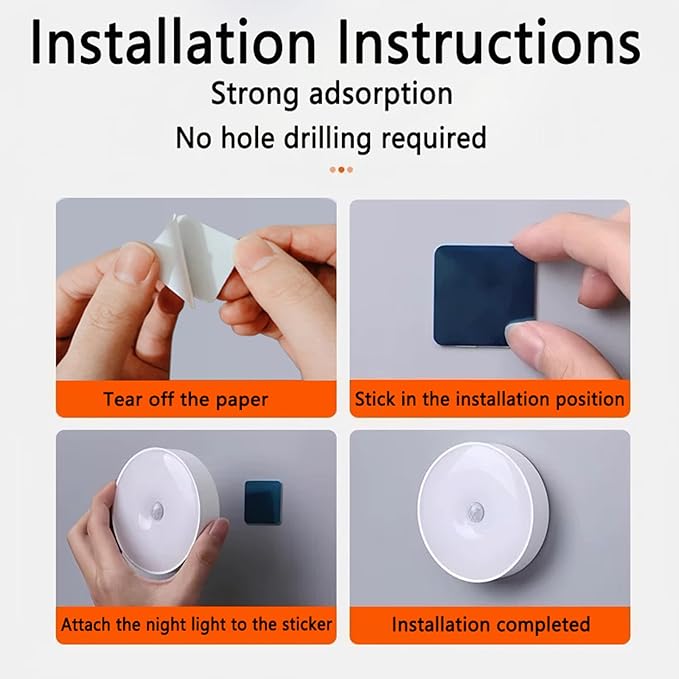 Installation Instructions

Strong adsorption

No hole drilling required

Tear off the paper

Stick in the installation position

Attach the night light to the sticker

Installation completed