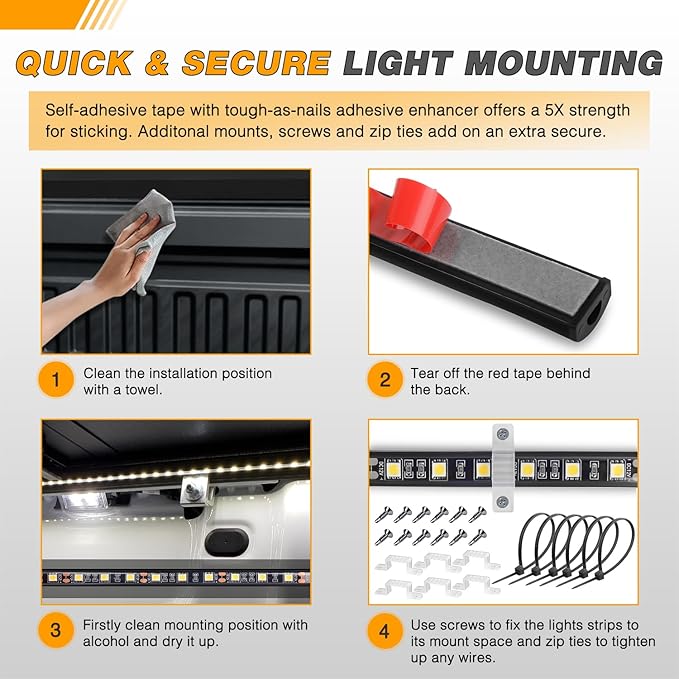 QUICK & SECURE LIGHT MOUNTING

Self-adhesive tape with tough-as-nails adhesive enhancer offers a 5X strength for sticking. Additonal mounts, screws and zip ties add on an extra secure.

1 Clean the installation position with a towel.

2 Tear off the red tape behind the back.

3 Firstly clean mounting position with alcohol and dry it up.

4 Use screws to fix the lights strips to its mount space and zip ties to tighten up any wires.