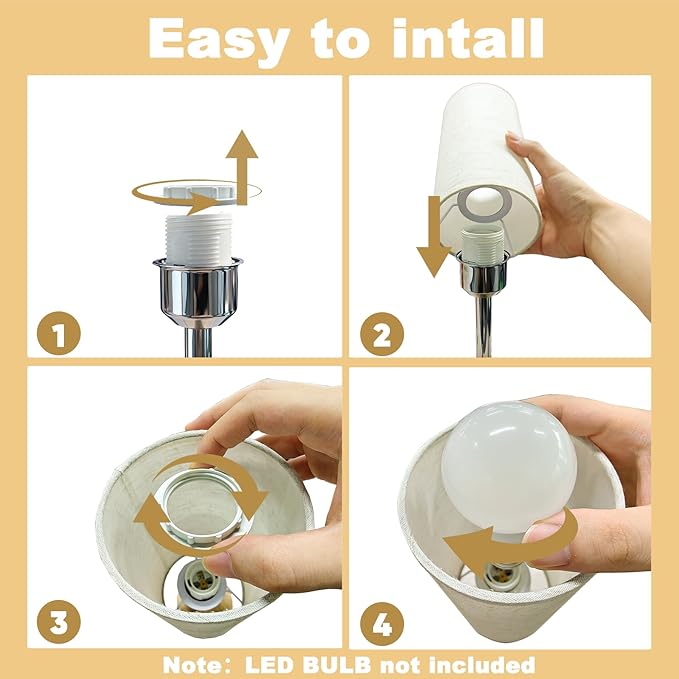 Easy to intall

1

2

3

4

Note: LED BULB not included