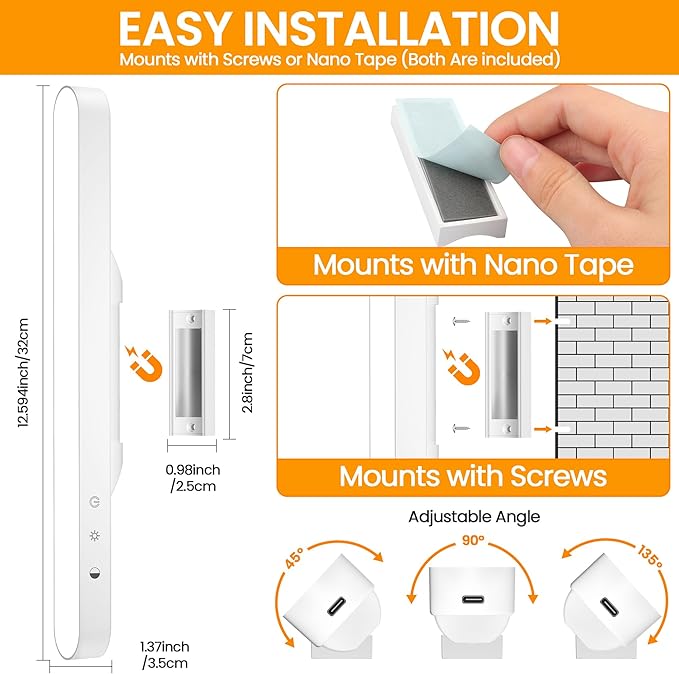 EASY INSTALLATION
Mounts with Screws or Nano Tape (Both Are included)

12.594inch/32cm

2.8inch/7cm

0.98inch /2.5cm

1.37inch /3.5cm

Mounts with Nano Tape

Mounts with Screws

Adjustable Angle

45°

90°

135°