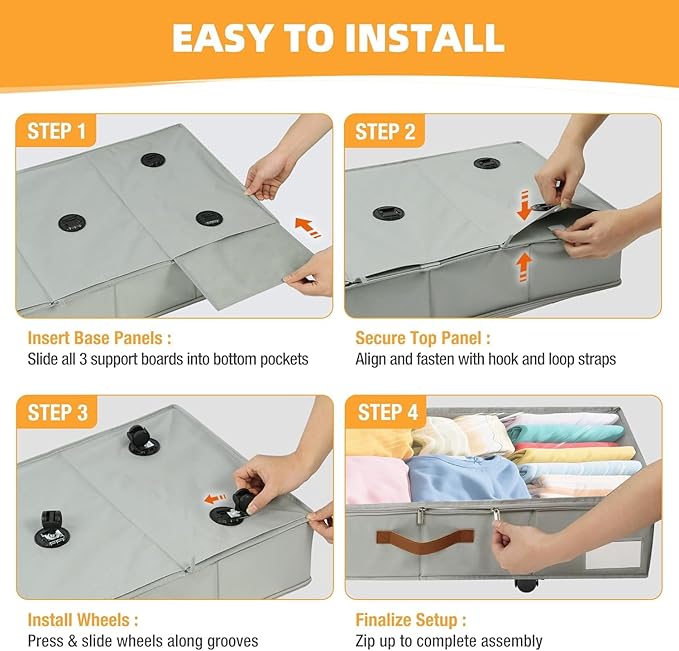 EASY TO INSTALL

STEP 1

Insert Base Panels :
Slide all 3 support boards into bottom pockets

STEP 2

Secure Top Panel :
Align and fasten with hook and loop straps

STEP 3

Install Wheels :
Press & slide wheels along grooves

STEP 4

Finalize Setup :
Zip up to complete assembly