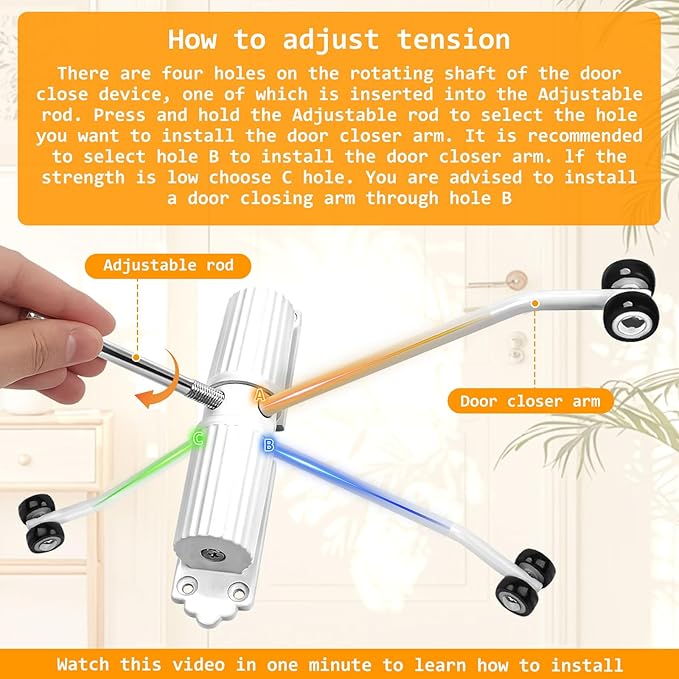 How to adjust tension

There are four holes on the rotating shaft of the door close device, one of which is inserted into the Adjustable rod. Press and hold the Adjustable rod to select the hole you want to install the door closer arm. It is recommended to select hole B to install the door closer arm. lf the strength is low choose C hole. You are advised to install a door closing arm through hole B

Adjustable rod

A

Door closer arm

C

B

Watch this video in one minute to learn how to install