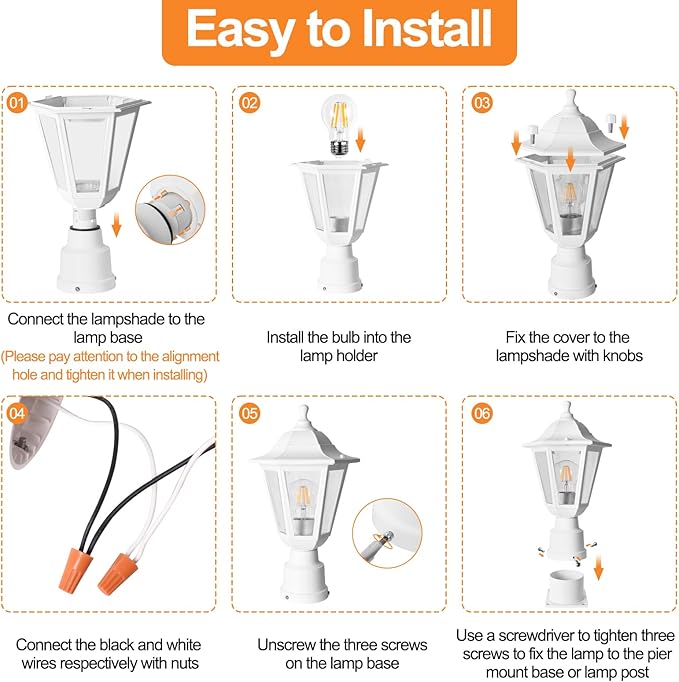 Easy to Install

01

Connect the lampshade to the lamp base
(Please pay attention to the alignment hole and tighten it when installing)

02

Install the bulb into the lamp holder

03

Fix the cover to the lampshade with knobs

04

Connect the black and white wires respectively with nuts

05

Unscrew the three screws on the lamp base

06

Use a screwdriver to tighten three screws to fix the lamp to the pier mount base or lamp post