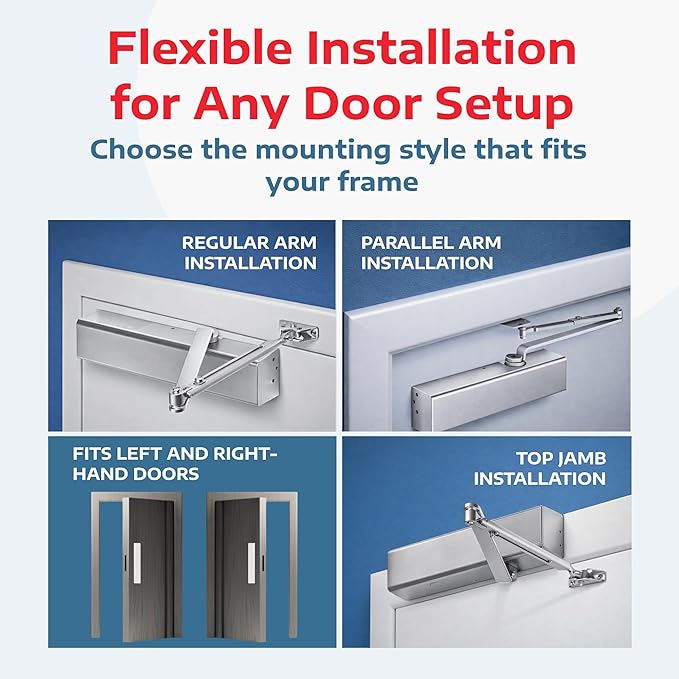 Flexible Installation for Any Door Setup

Choose the mounting style that fits your frame

REGULAR ARM INSTALLATION

PARALLEL ARM INSTALLATION

FITS LEFT AND RIGHT-HAND DOORS

TOP JAMB INSTALLATION