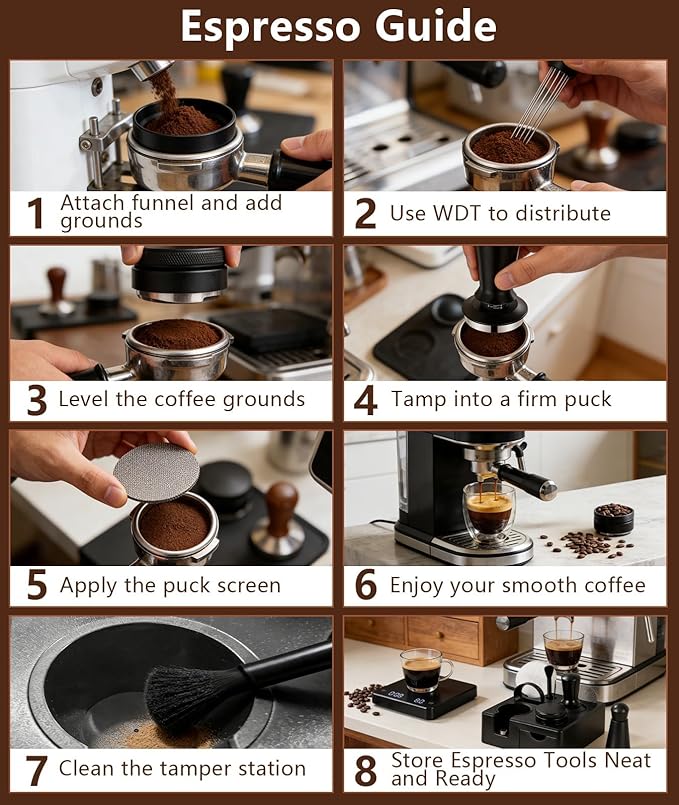 Espresso Guide

1 Attach funnel and add grounds

2 Use WDT to distribute

3 Level the coffee grounds

4 Tamp into a firm puck

5 Apply the puck screen

6 Enjoy your smooth coffee

7 Clean the tamper station

8 Store Espresso Tools Neat and Ready