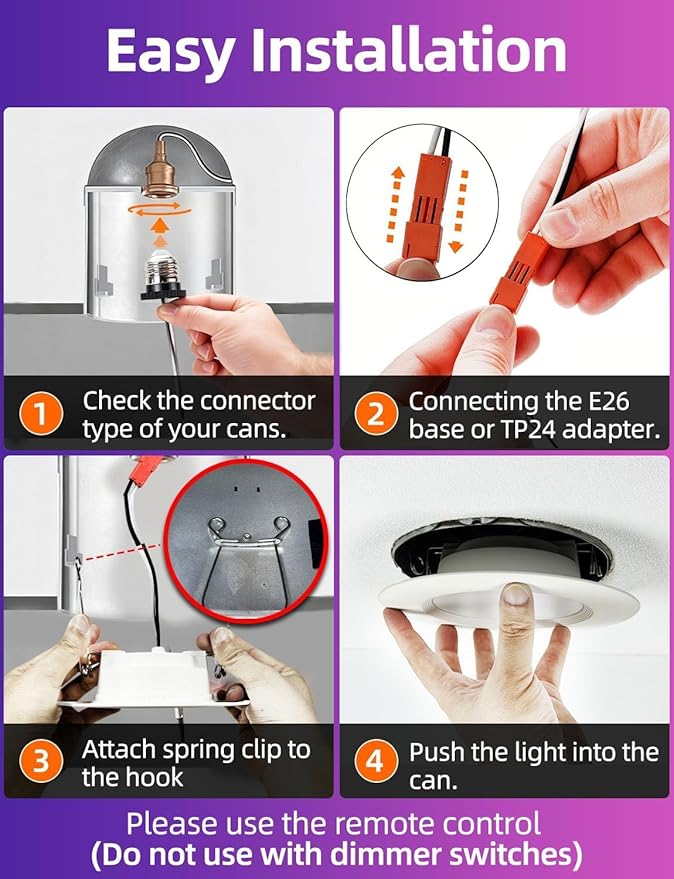 Easy Installation

1 Check the connector type of your cans.

2 Connecting the E26 base or TP24 adapter.

3 Attach spring clip to the hook

4 Push the light into the can.

Please use the remote control
(Do not use with dimmer switches)