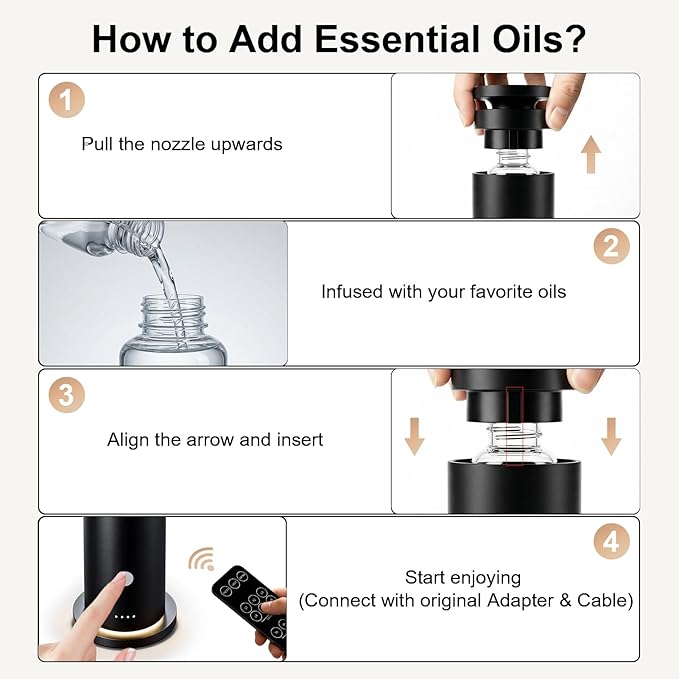 How to Add Essential Oils?

1

Pull the nozzle upwards

2

Infused with your favorite oils

3

Align the arrow and insert

4

Start enjoying
(Connect with original Adapter & Cable)