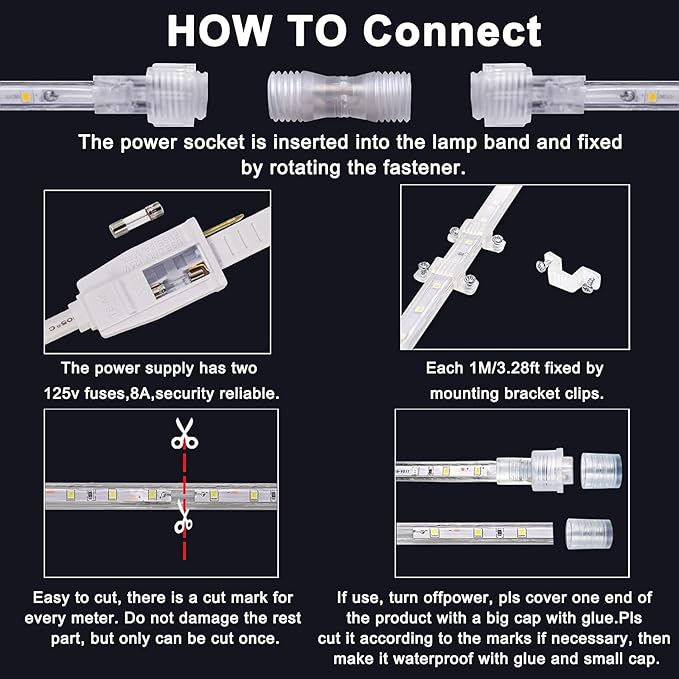 HOW TO Connect

The power socket is inserted into the lamp band and fixed by rotating the fastener.

The power supply has two 125v fuses,8A,security reliable.

Each 1M/3.28ft fixed by mounting bracket clips.

Easy to cut, there is a cut mark for every meter. Do not damage the rest part, but only can be cut once.

If use, turn offpower, pls cover one end of the product with a big cap with glue.Pls cut it according to the marks if necessary, then make it waterproof with glue and small cap.