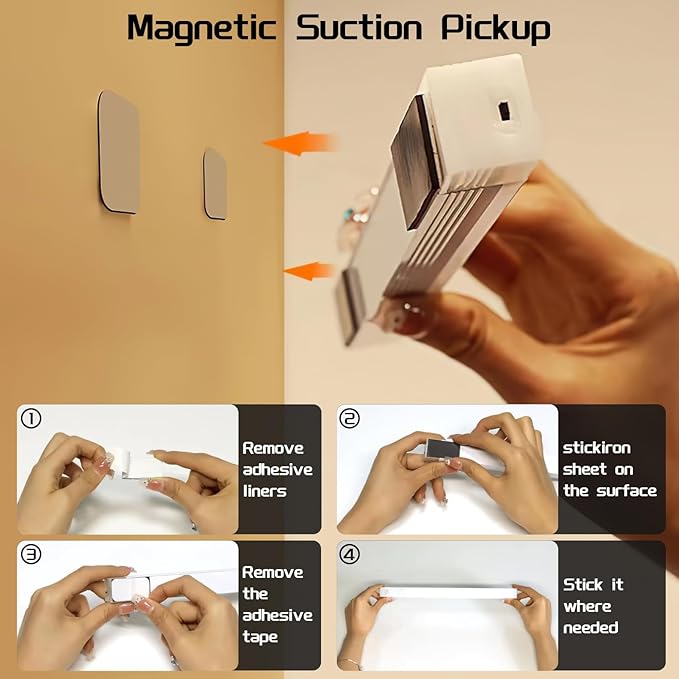 Magnetic Suction Pickup

①
Remove adhesive liners

②
stickiron sheet on the surface

③
Remove the adhesive tape

④
Stick it where needed